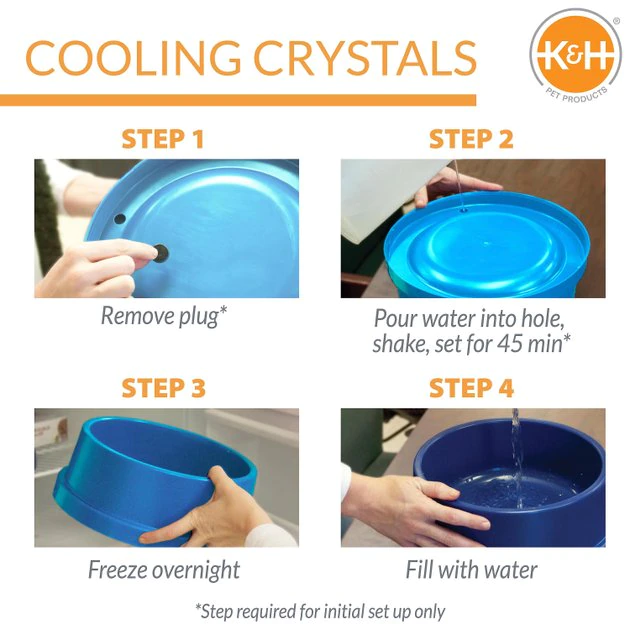 COOLING CRYSTALS

K&H®
PET PRODUCTS

STEP 1

Remove plug*

STEP 2

Pour water into hole, shake, set for 45 min*

STEP 3

Freeze overnight

STEP 4

Fill with water

*Step required for initial set up only